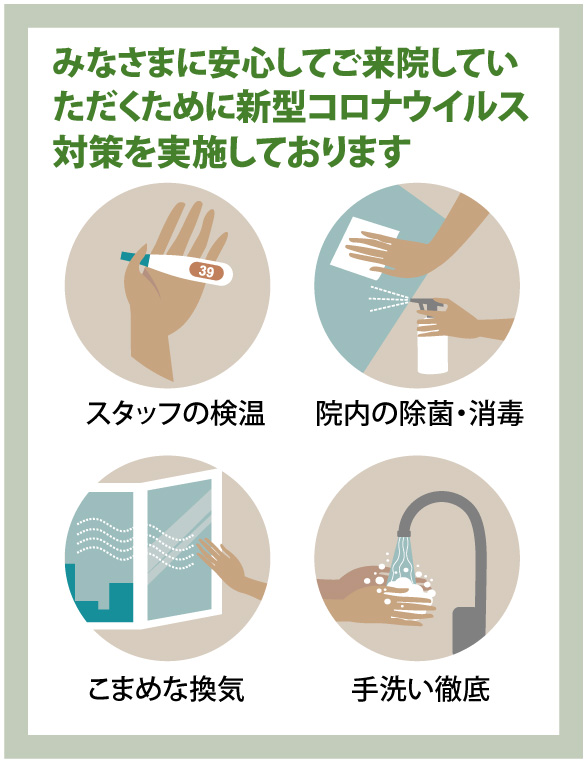 みなさまに安心してご来院していただくために新型コロナウイルス対策を実施しております

39

スタッフの検温

院内の除菌・消毒

こまめな換気

手洗い徹底